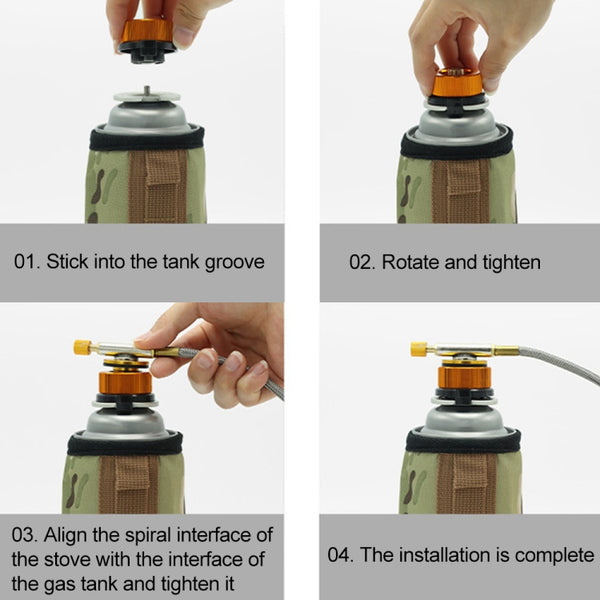 01. Stick into the tank groove

02. Rotate and tighten

03. Align the spiral interface of the stove with the interface of the gas tank and tighten it

04. The installation is complete