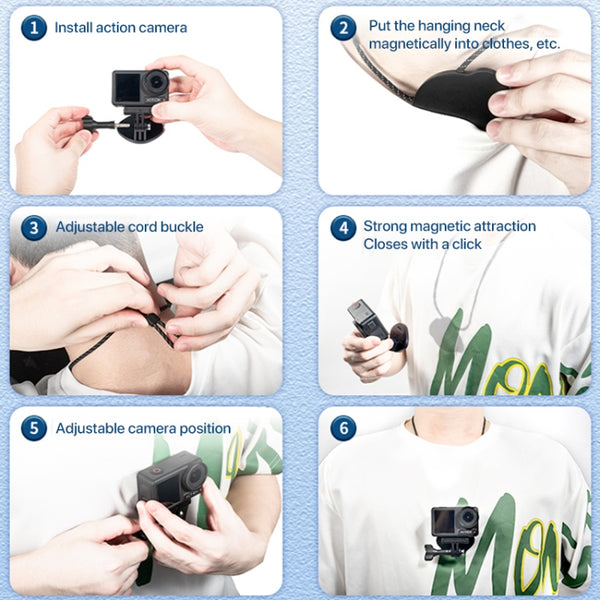 1 Install action camera

2 Put the hanging neck magnetically into clothes, etc.

3 Adjustable cord buckle

4 Strong magnetic attraction
Closes with a click

5 Adjustable camera position

6